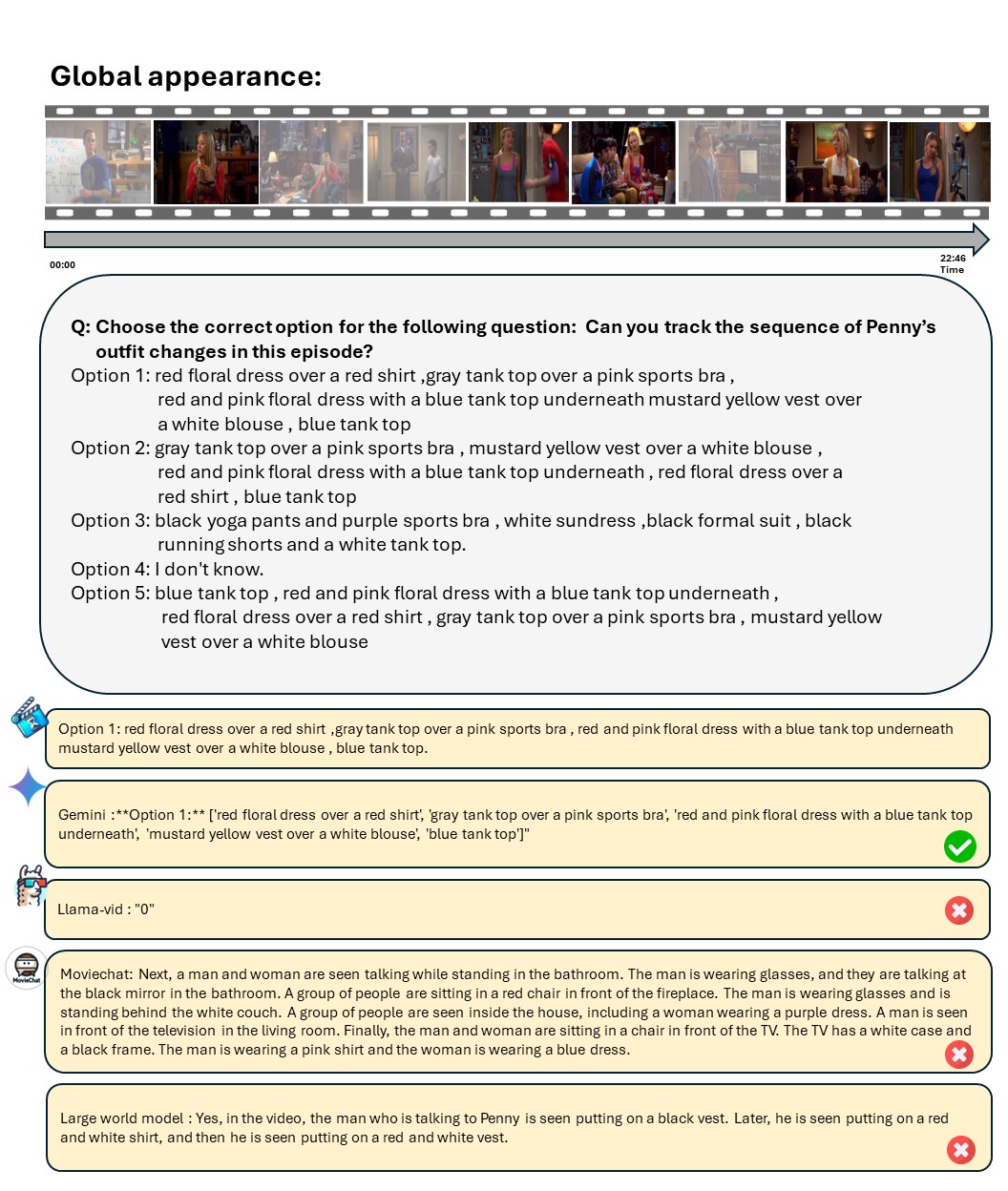 Global appearance:

00:00

22:46
Time

Q: Choose the correct option for the following question: Can you track the sequence of Penny's outfit changes in this episode?
Option 1: red floral dress over a red shirt ,gray tank top over a pink sports bra , red and pink floral dress with a blue tank top underneath mustard yellow vest over a white blouse , blue tank top
Option 2: gray tank top over a pink sports bra , mustard yellow vest over a white blouse , red and pink floral dress with a blue tank top underneath , red floral dress over a red shirt , blue tank top
Option 3: black yoga pants and purple sports bra , white sundress ,black formal suit , black running shorts and a white tank top.
Option 4: I don't know.
Option 5: blue tank top , red and pink floral dress with a blue tank top underneath , red floral dress over a red shirt , gray tank top over a pink sports bra , mustard yellow vest over a white blouse

Option 1: red floral dress over a red shirt ,gray tank top over a pink sports bra , red and pink floral dress with a blue tank top underneath mustard yellow vest over a white blouse , blue tank top.

Gemini :**Option 1:** ['red floral dress over a red shirt', 'gray tank top over a pink sports bra', 'red and pink floral dress with a blue tank top underneath', 'mustard yellow vest over a white blouse', 'blue tank top']"

Llama-vid : "0"

MovieChat

Moviechat: Next, a man and woman are seen talking while standing in the bathroom. The man is wearing glasses, and they are talking at the black mirror in the bathroom. A group of people are sitting in a red chair in front of the fireplace. The man is wearing glasses and is standing behind the white couch. A group of people are seen inside the house, including a woman wearing a purple dress. A man is seen in front of the television in the living room. Finally, the man and woman are sitting in a chair in front of the TV. The TV has a white case and a black frame. The man is wearing a pink shirt and the woman is wearing a blue dress.

Large world model : Yes, in the video, the man who is talking to Penny is seen putting on a black vest. Later, he is seen putting on a red and white shirt, and then he is seen putting on a red and white vest.